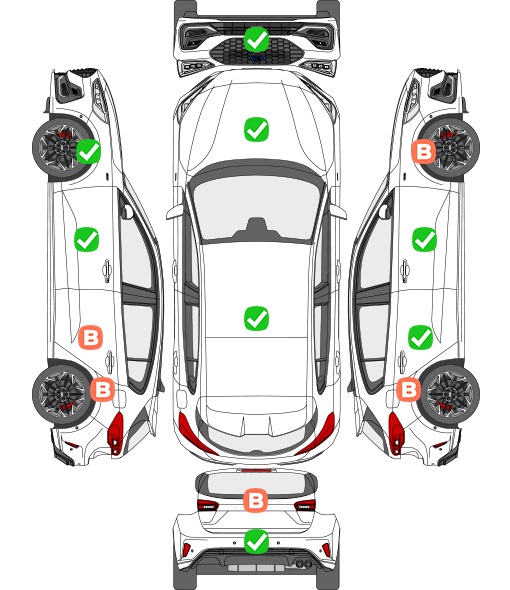 B
B
B
B
B