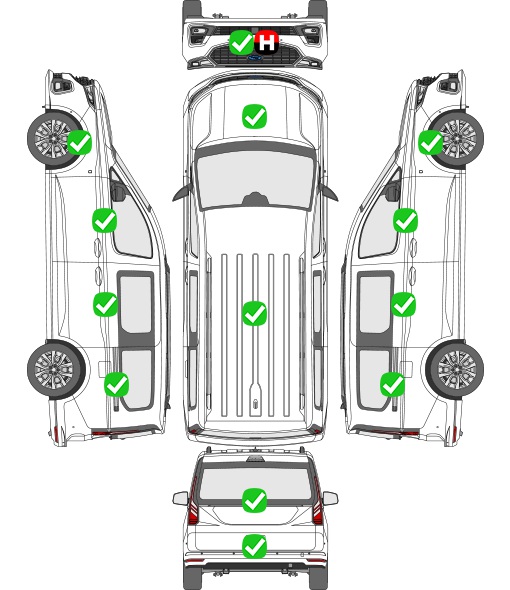 H