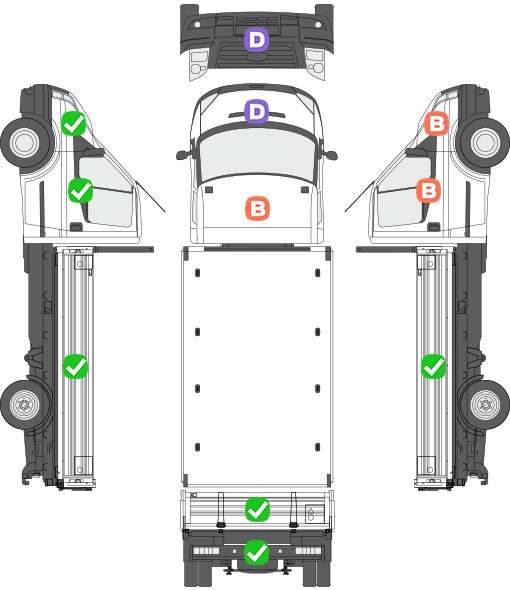 D
D
B
B
B