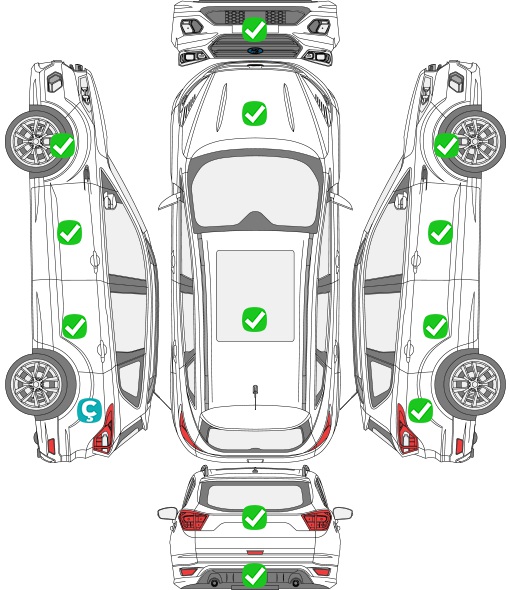 Ç