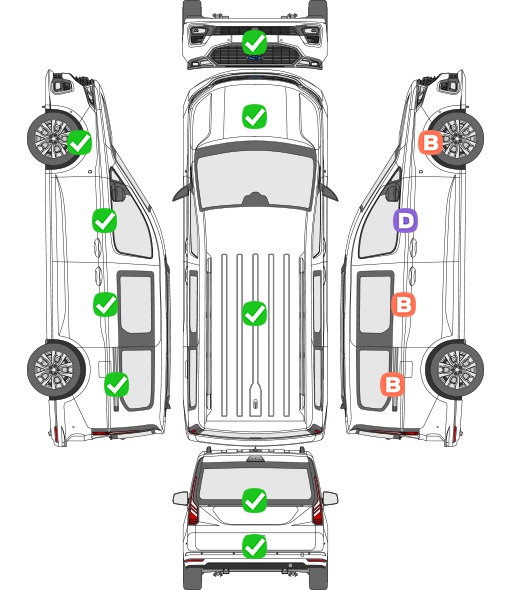 B
D
B
B