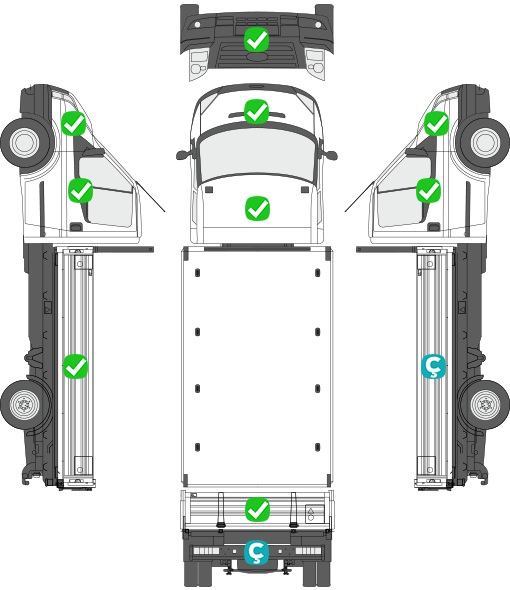 Ç

Ç