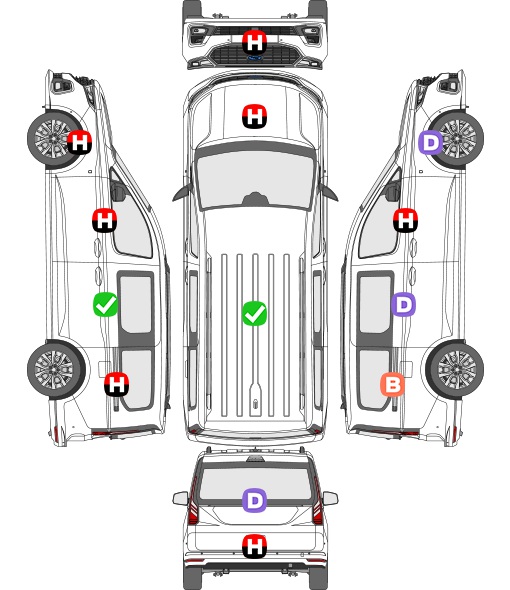 H

H

H

D

H

H

D

H

B

D

H