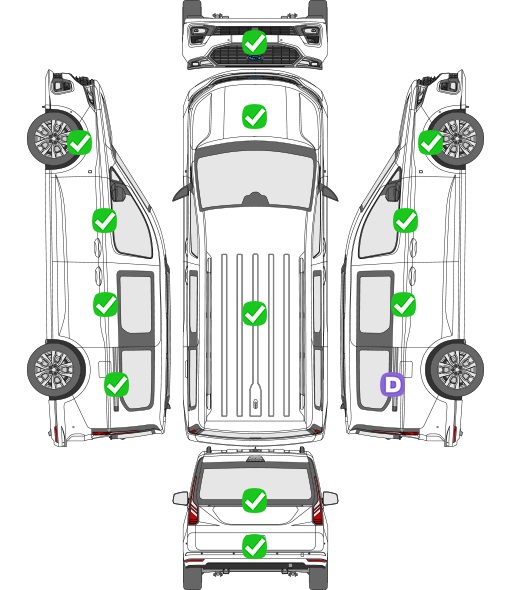 D