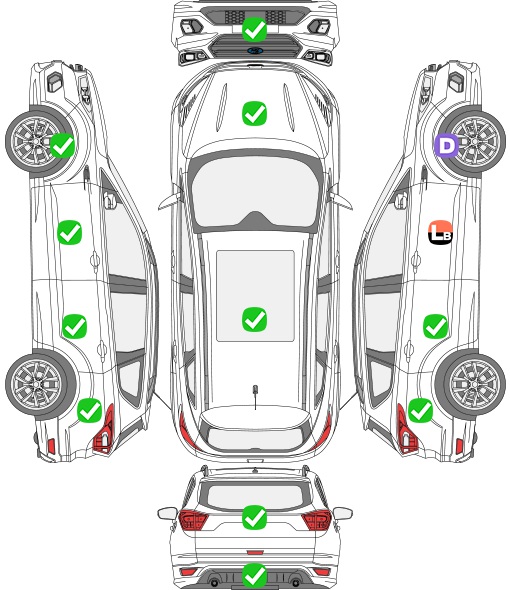 D

LB