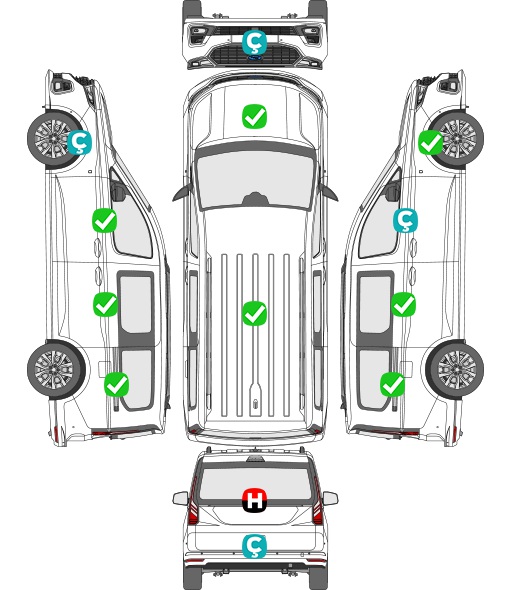 Ç
Ç
Ç
H
Ç