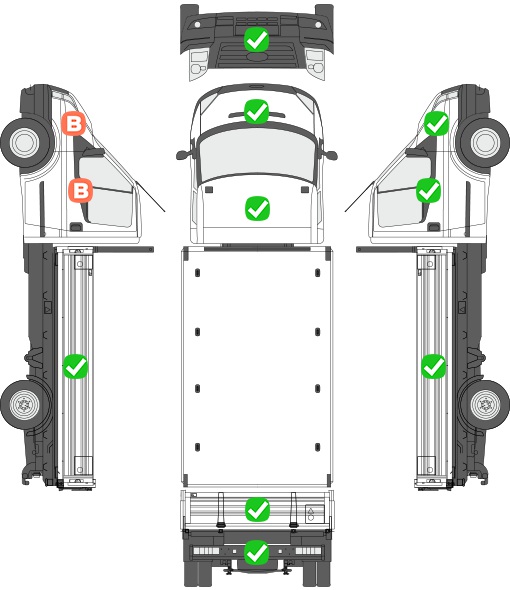 B
B