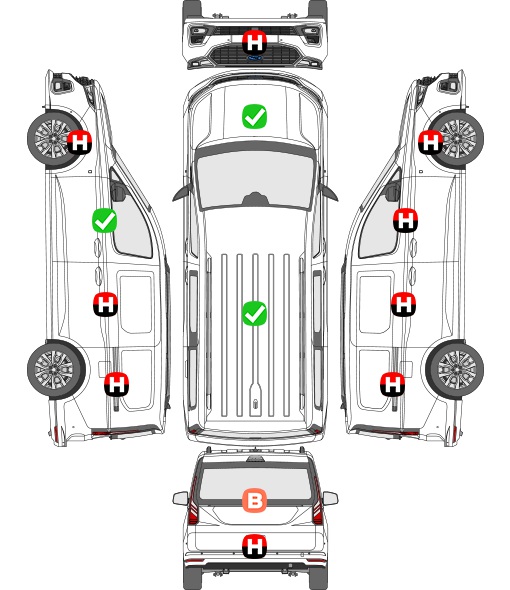 H

H

H

H

H

H

H

H

B

H