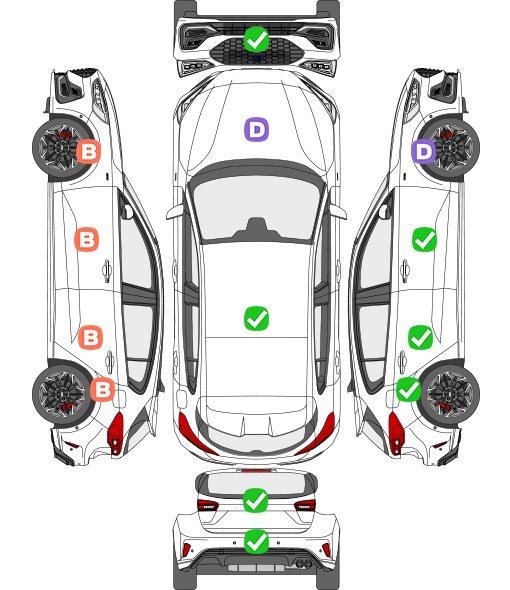 B
B
B
B
D
D