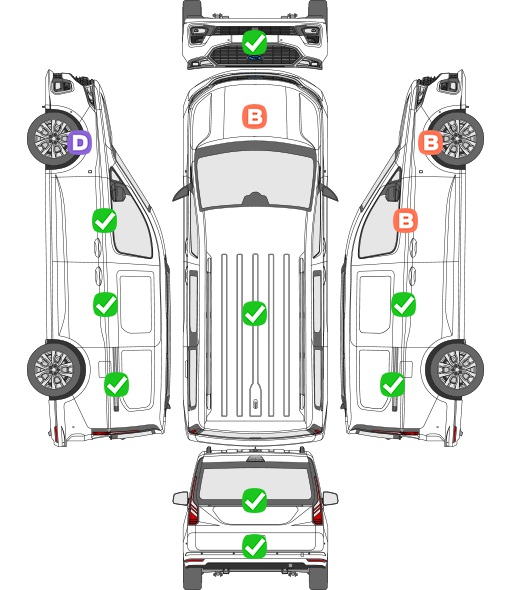 B
D
B
B