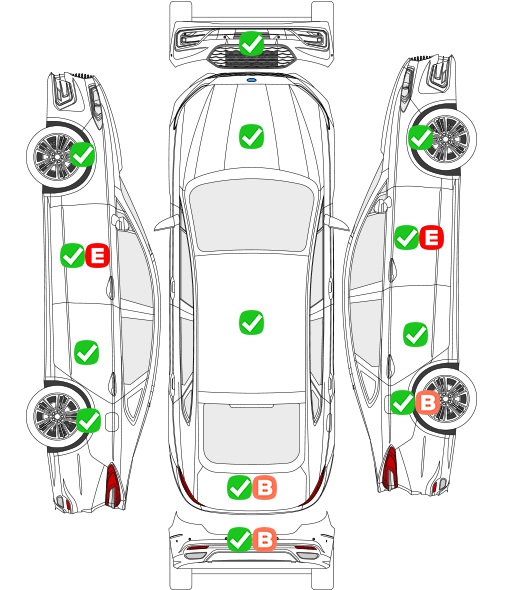 E
E
B
B
B