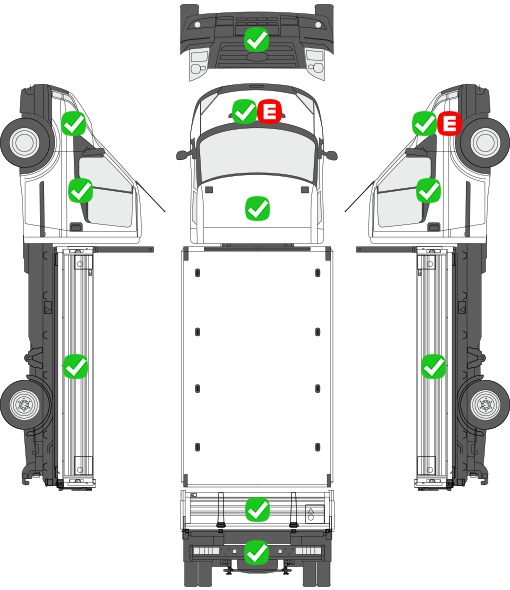 E
E