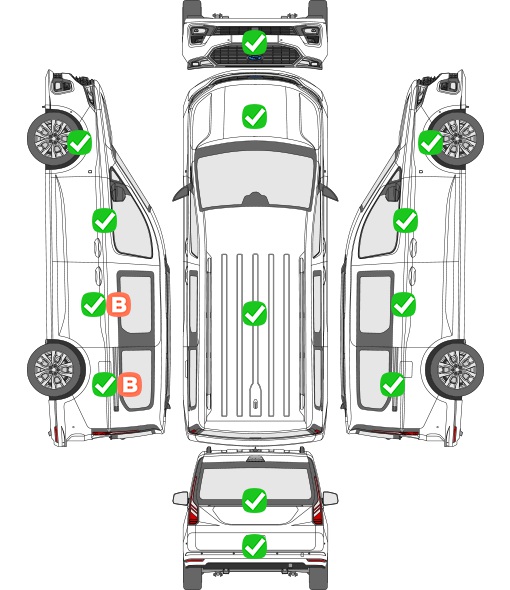 B
B