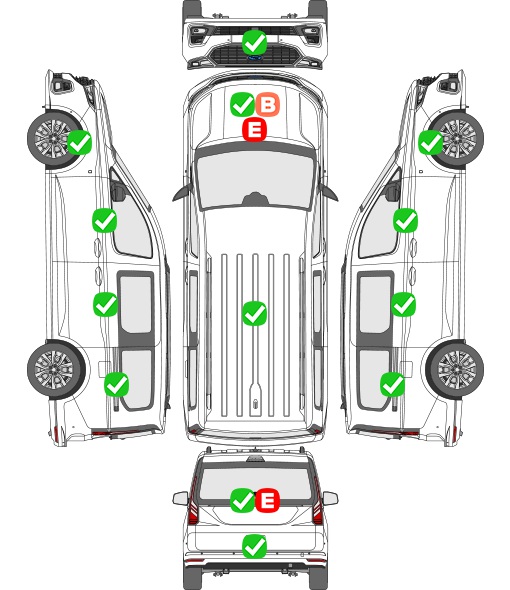 B
E
E