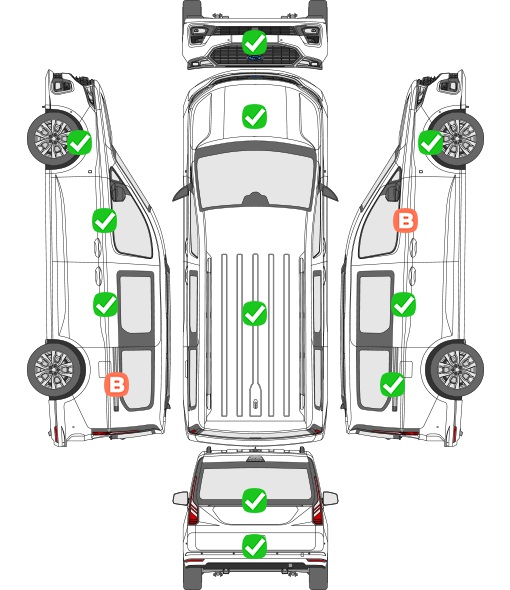 B

B