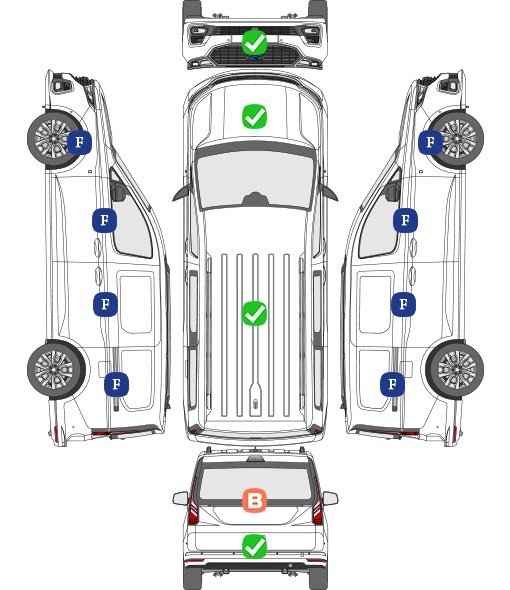 F

F

F

F

F

F

F

F

B