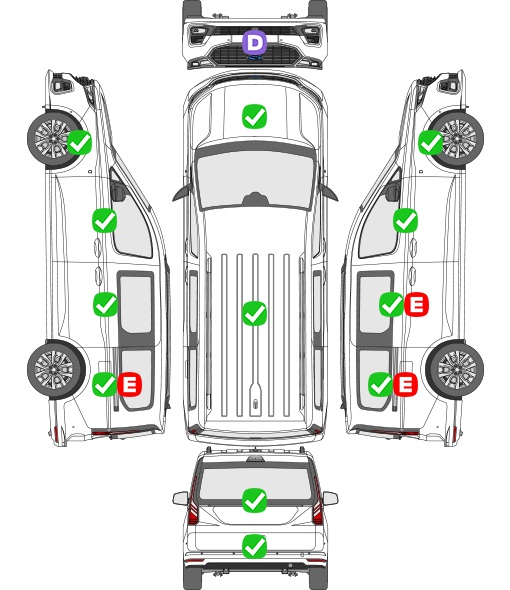 D

E

E

E