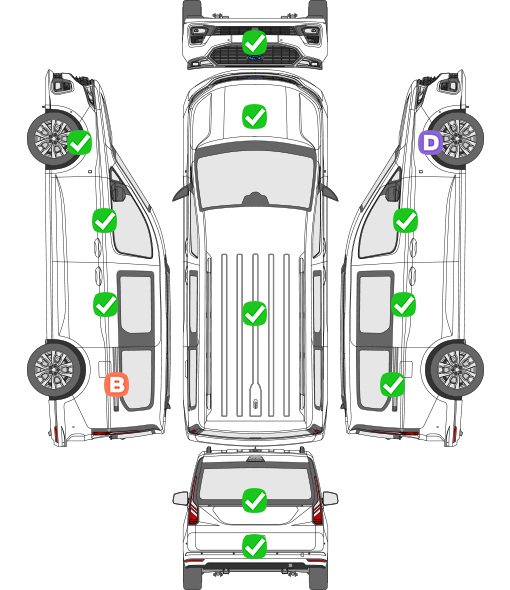 D

B