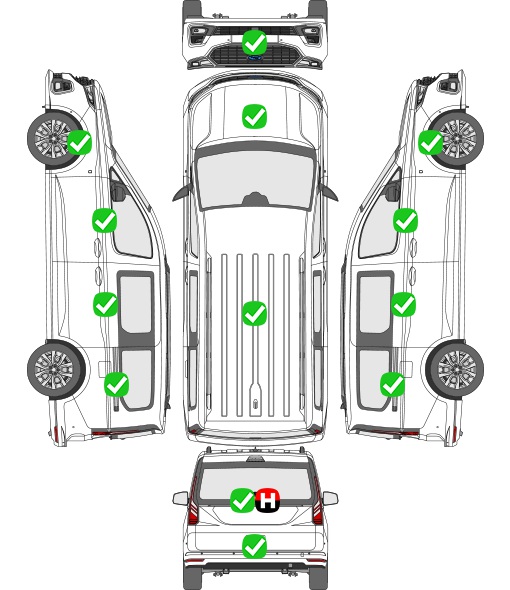 H