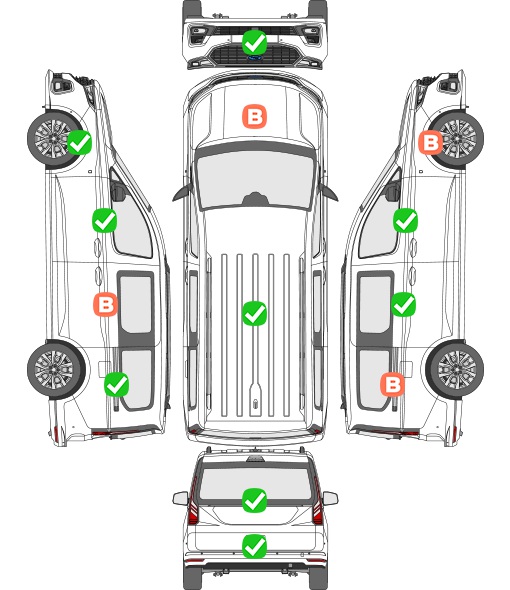 B
B
B
B