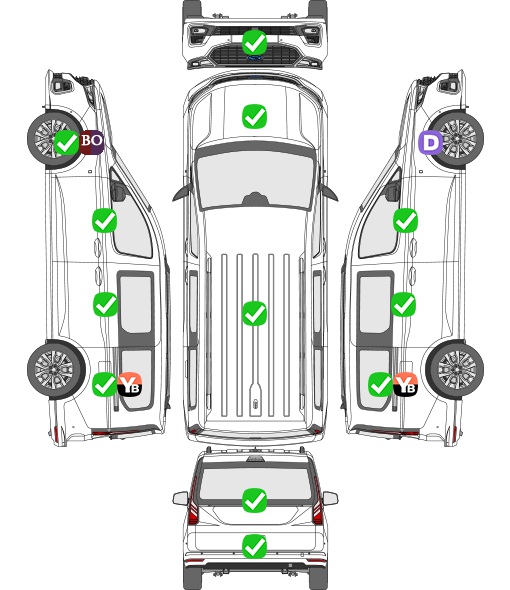 BO

D

YB

YB