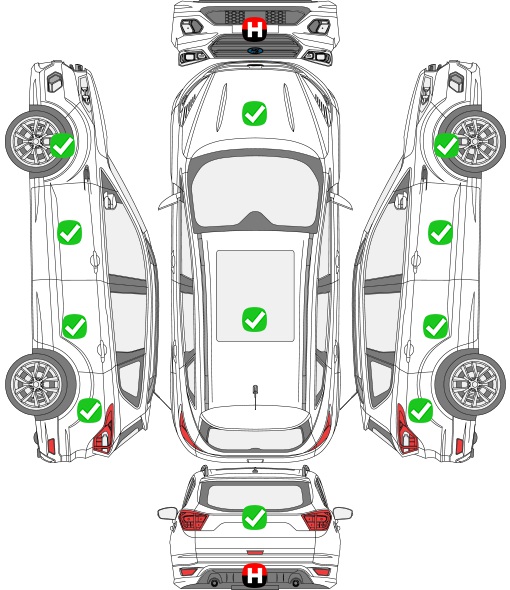 H

H