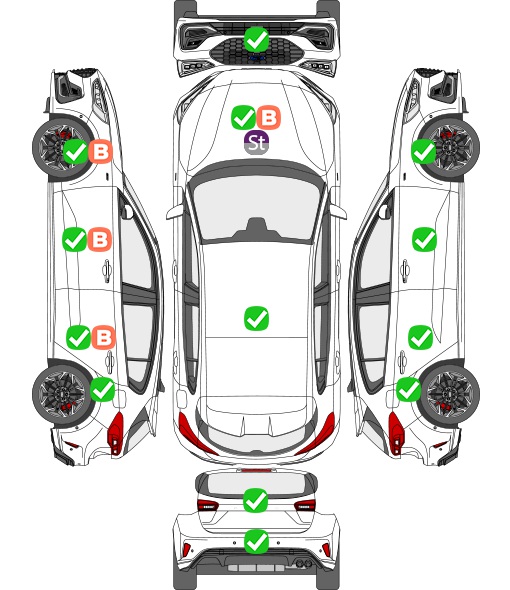 B
St
B
B
B