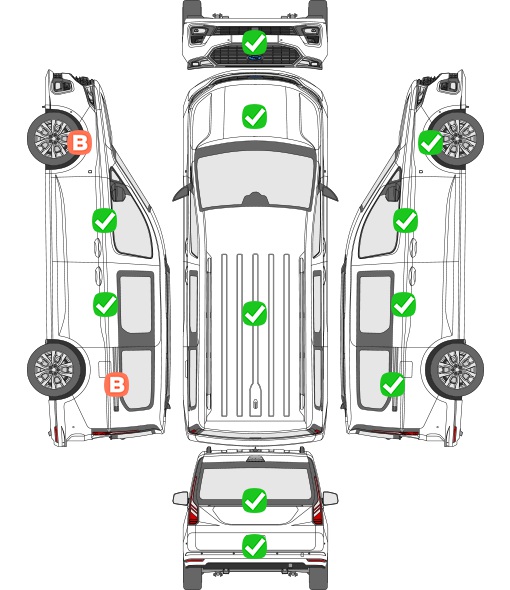 B
B