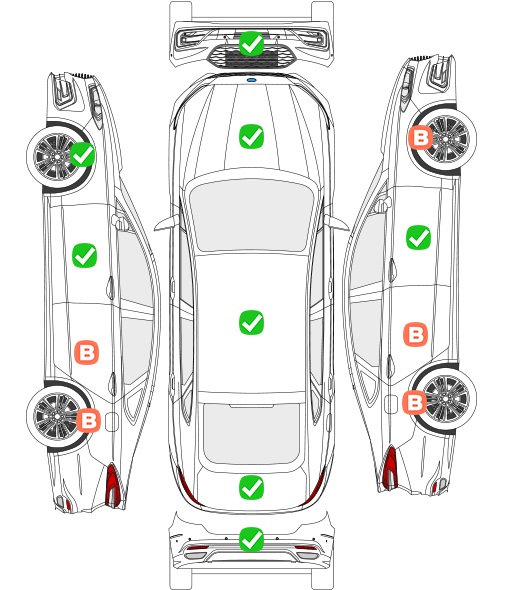 B
B
B
B
B