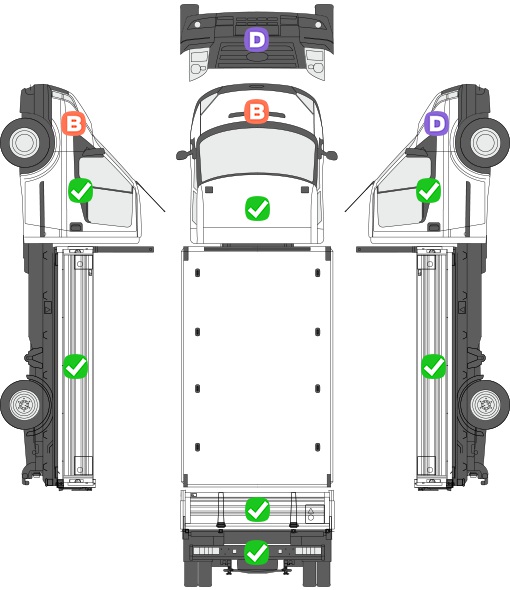 D
B
B
D