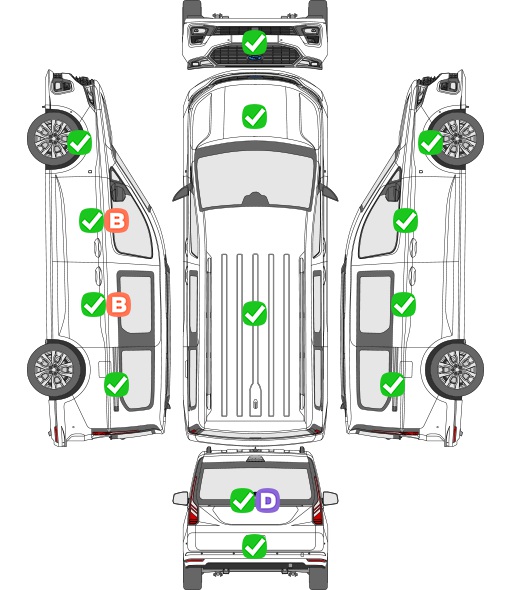 B
B
D