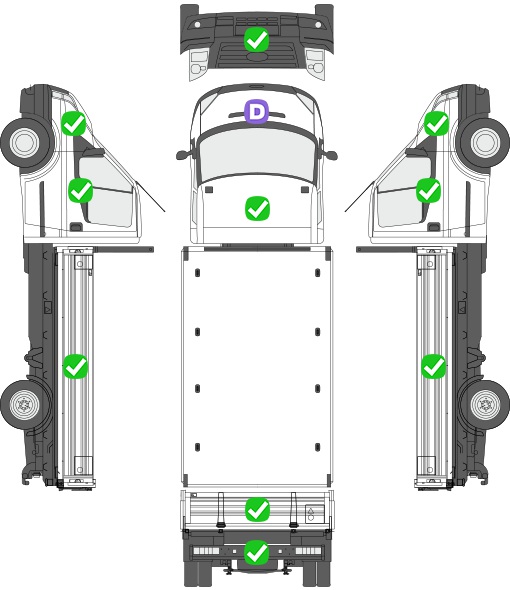 D