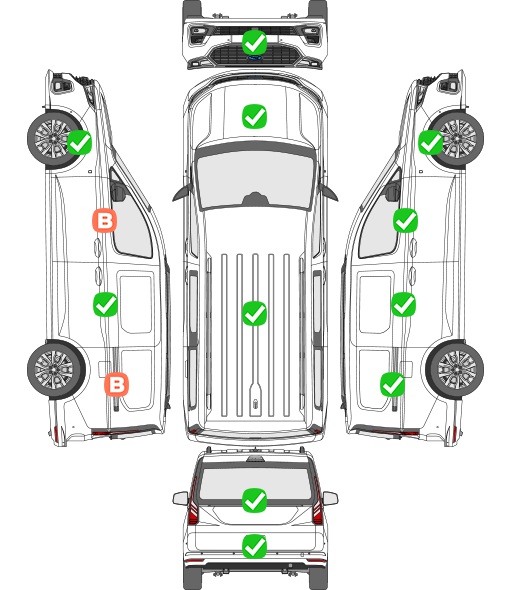 B

B