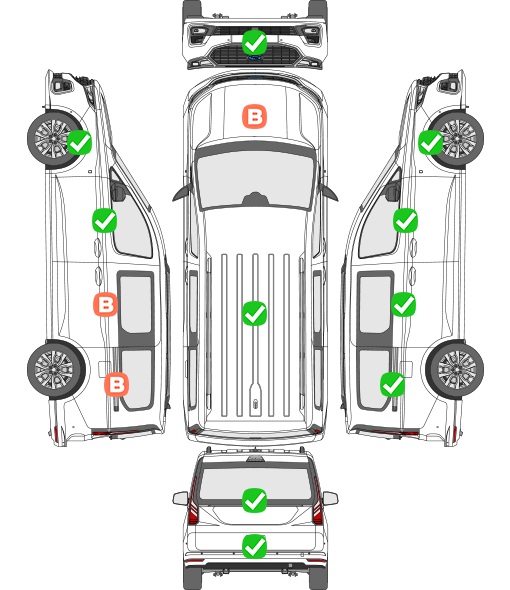 B

B

B