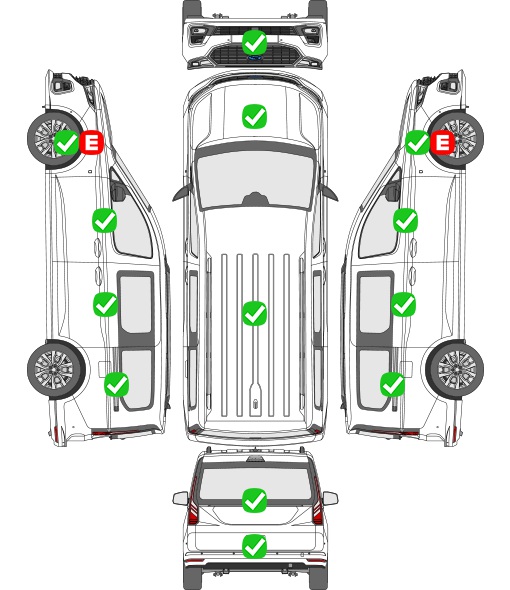 E

E