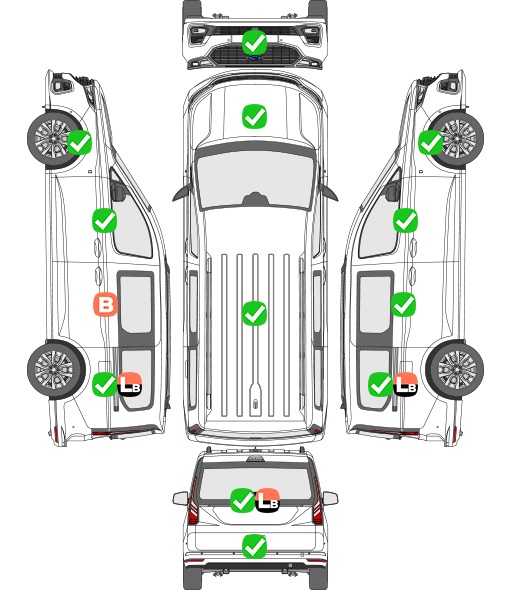 B

LB

LB

LB