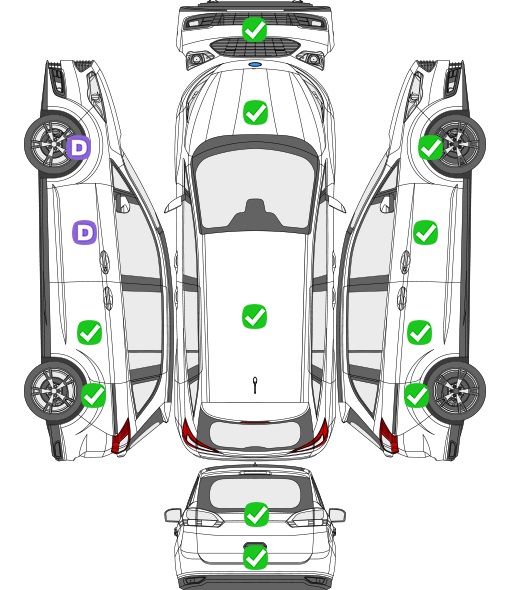 D

D