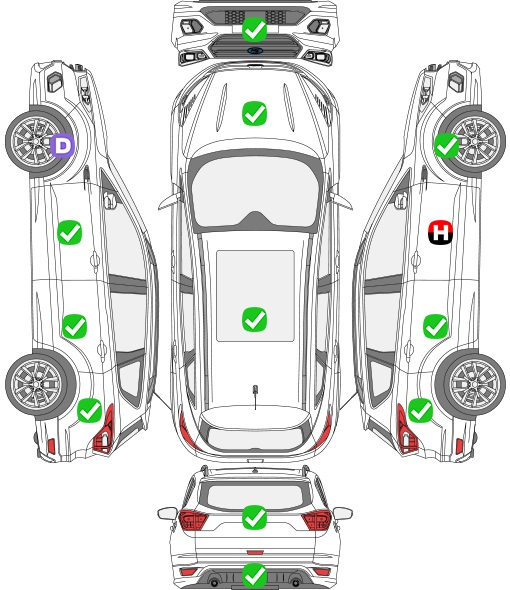 D

H