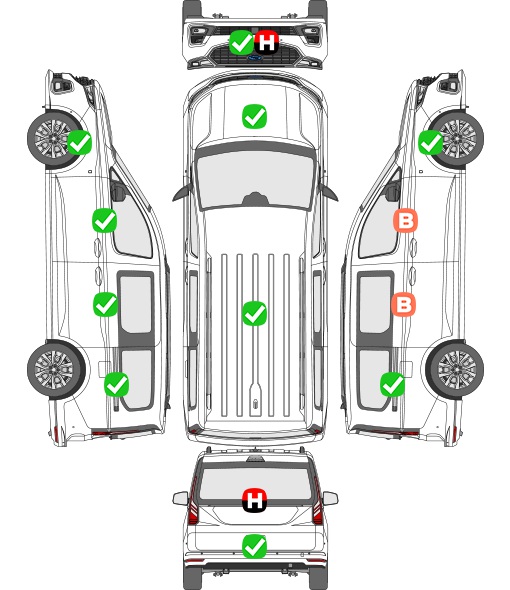 H
B
B
H