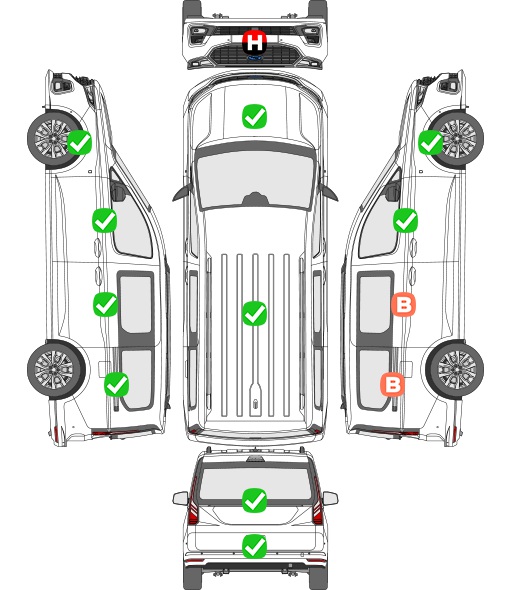 H

B

B