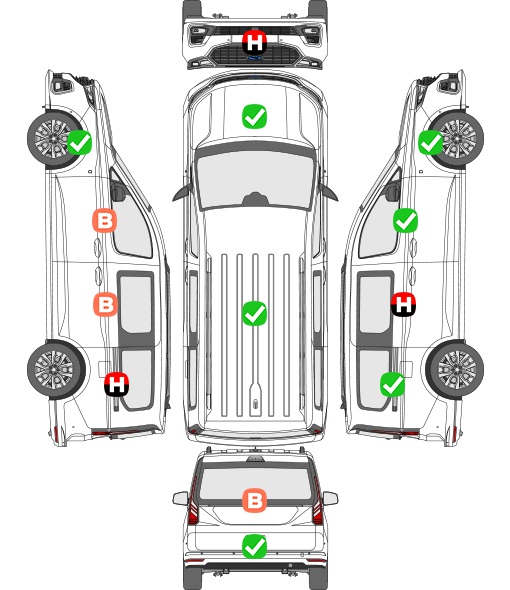 H

B

B

H

H

B