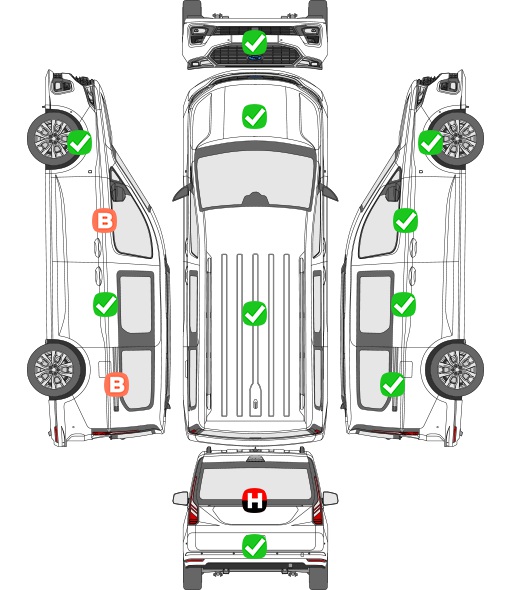 B
B
H