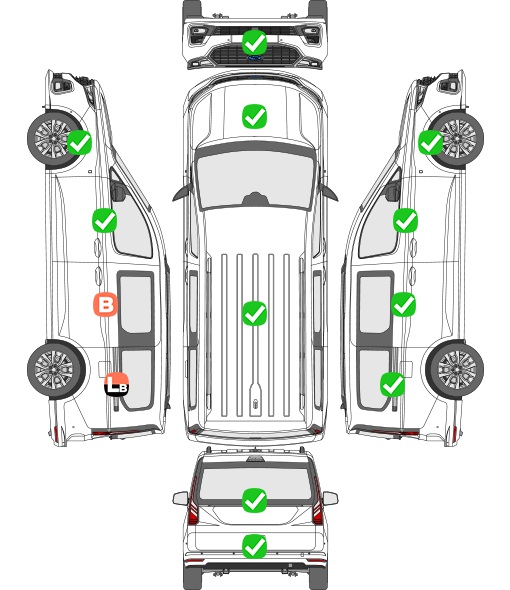 B

LB