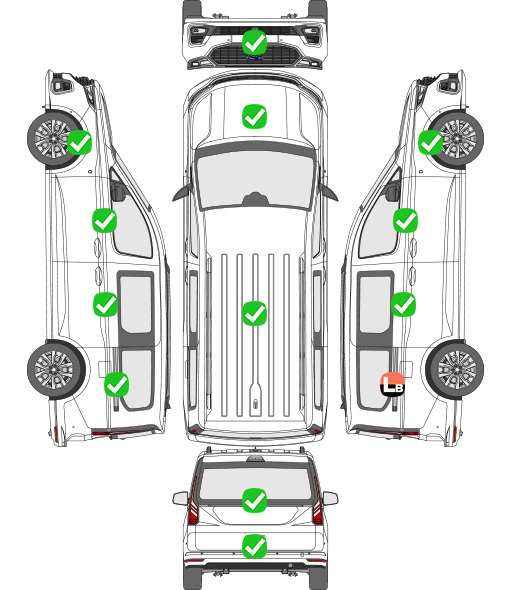 LB