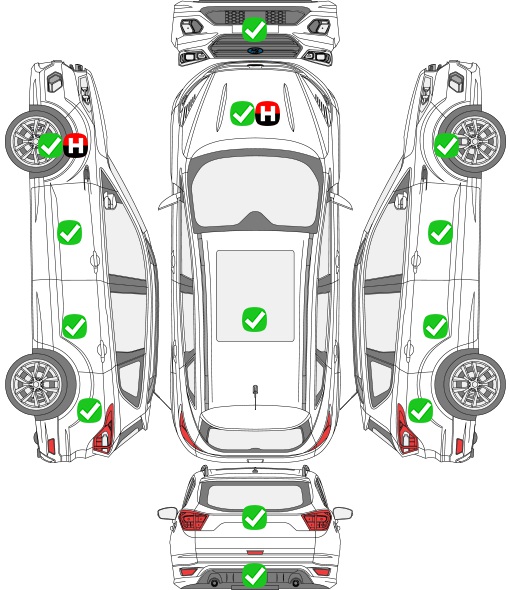 H

H