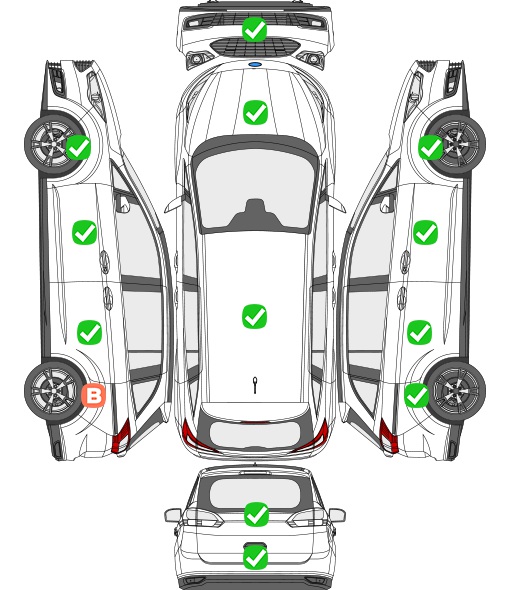 B