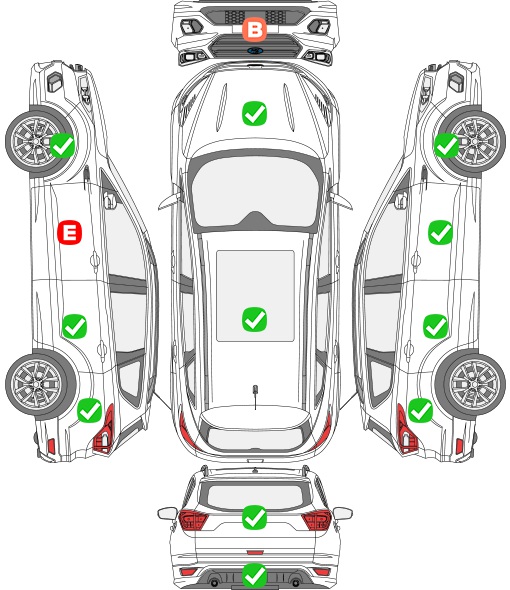 B

E