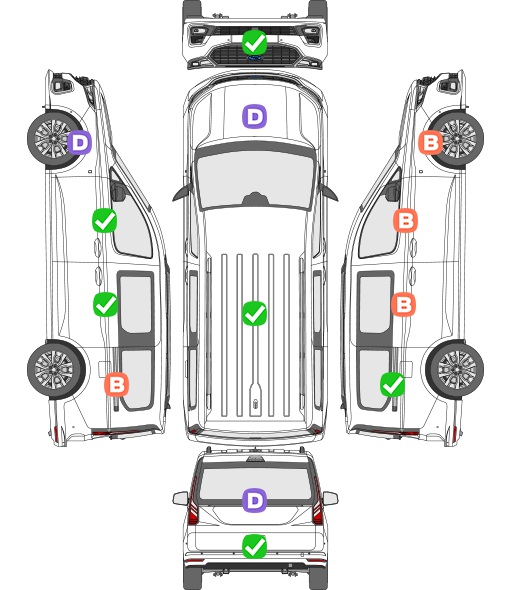 D
D
B
B
B
B
D