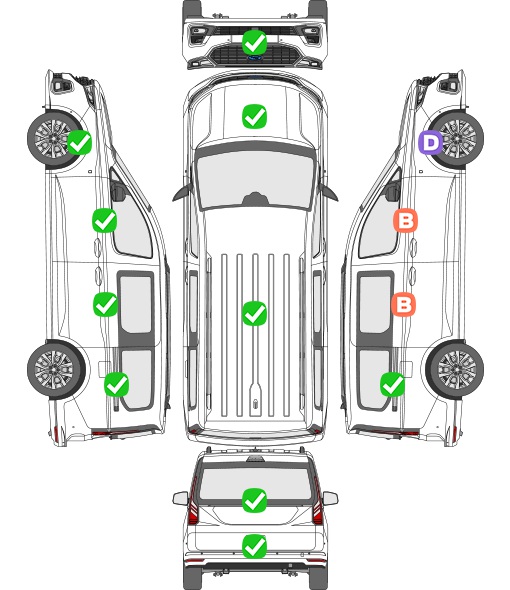 D
B
B