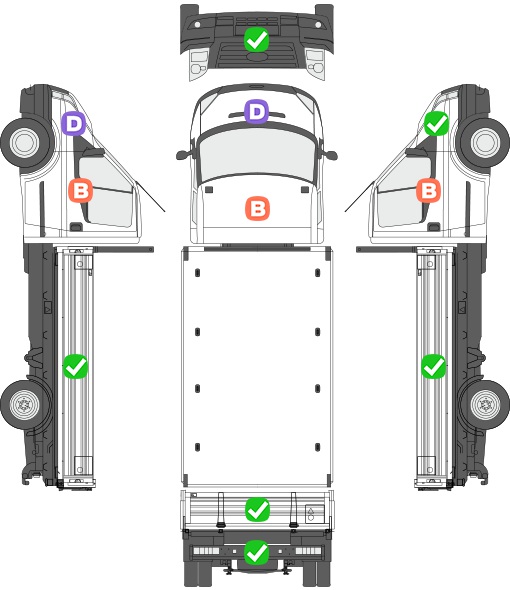 D
D
B
B
B